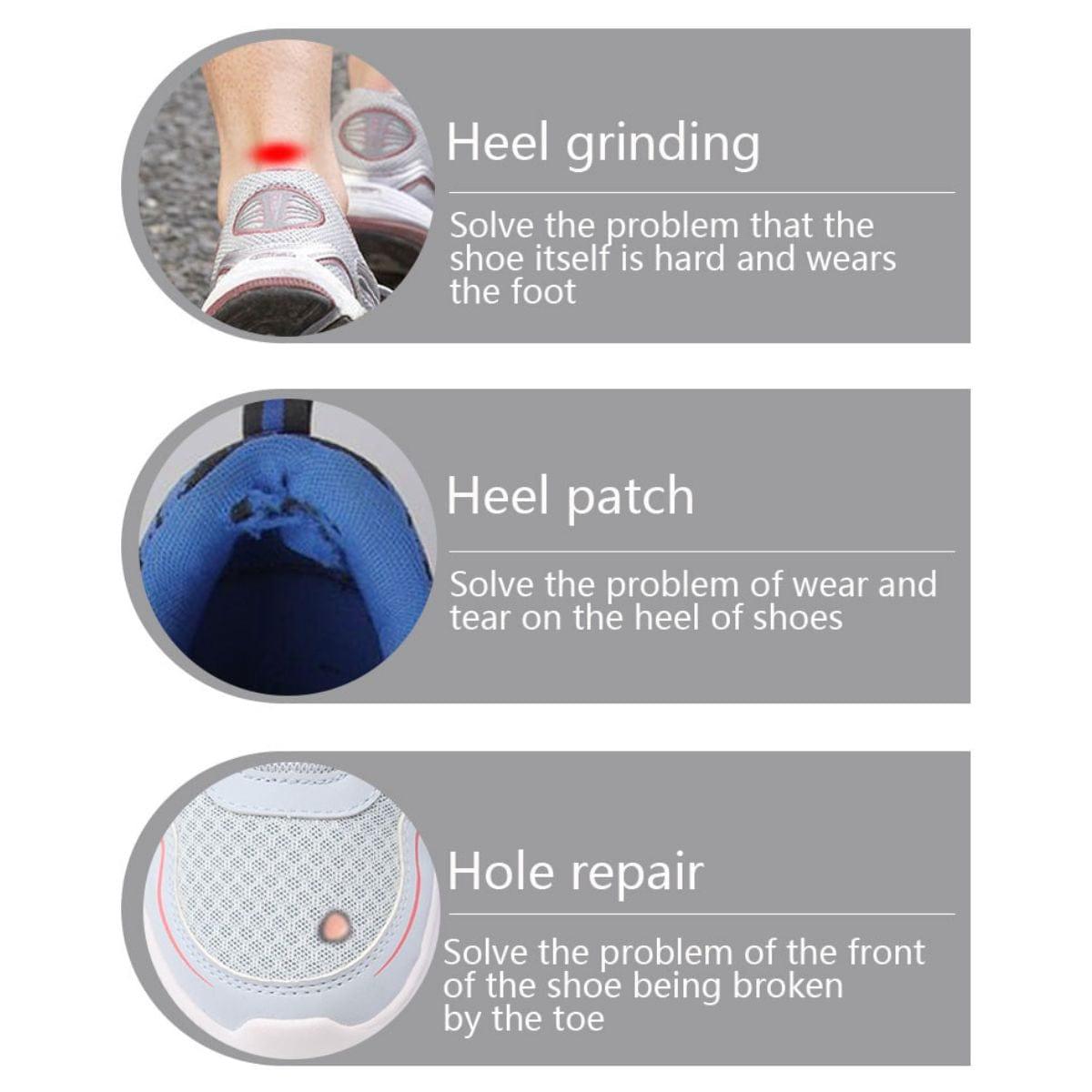 Heel grinding

Solve the problem that the shoe itself is hard and wears the foot

Heel patch

Solve the problem of wear and tear on the heel of shoes

Hole repair

Solve the problem of the front of the shoe being broken by the toe